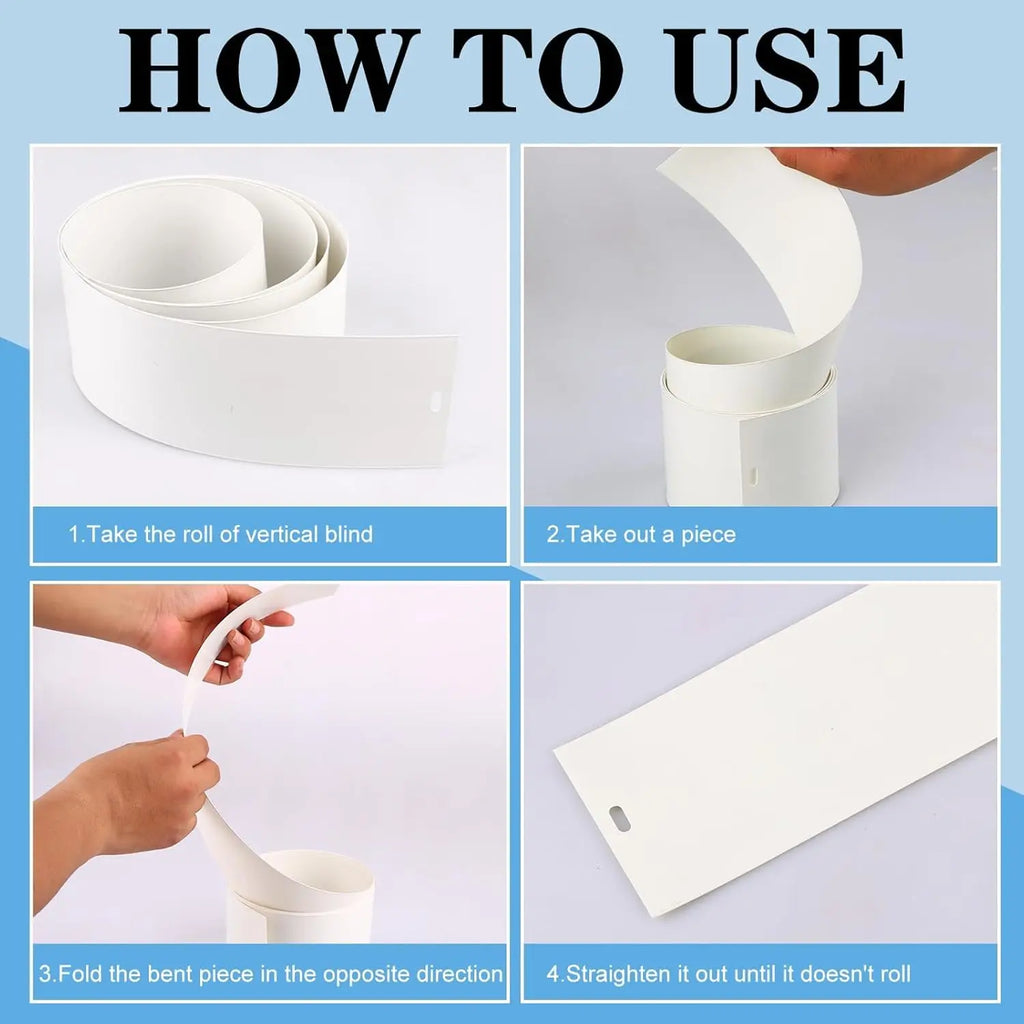 HOW TO USE

1.Take the roll of vertical blind

2.Take out a piece

3.Fold the bent piece in the opposite direction

4.Straighten it out until it doesn't roll